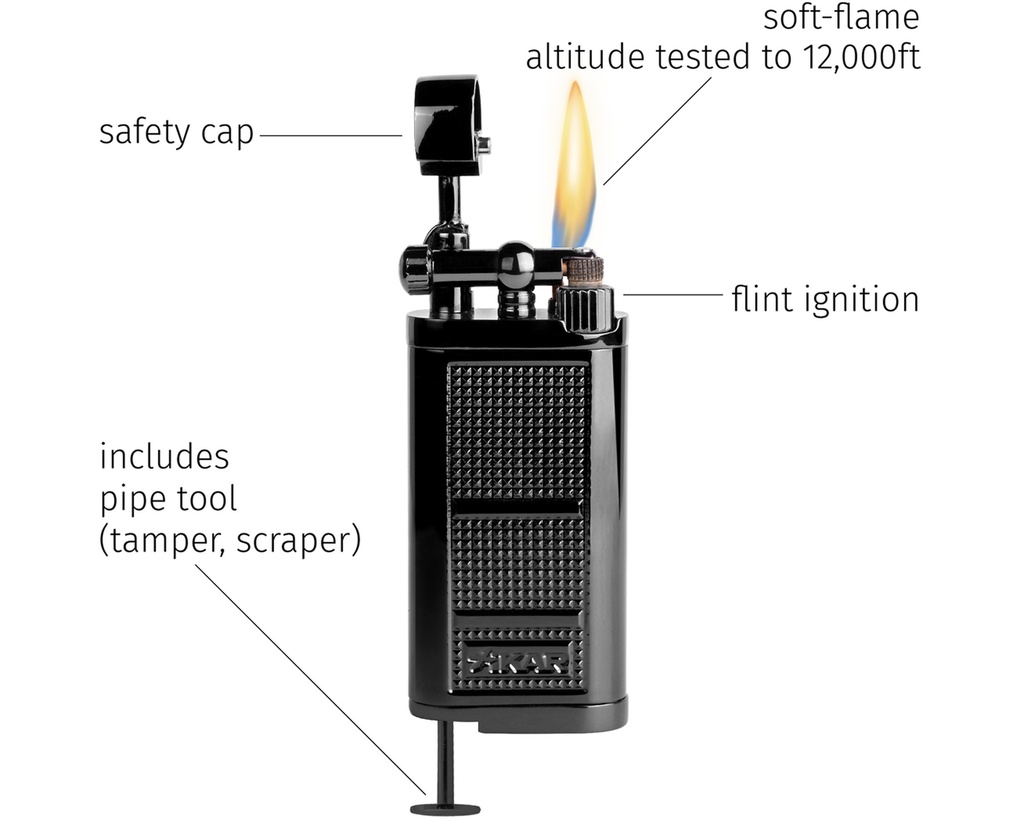 soft-flame
altitude tested to 12,000ft

safety cap

flint ignition

includes
pipe tool
(tamper, scraper)

XIKAR